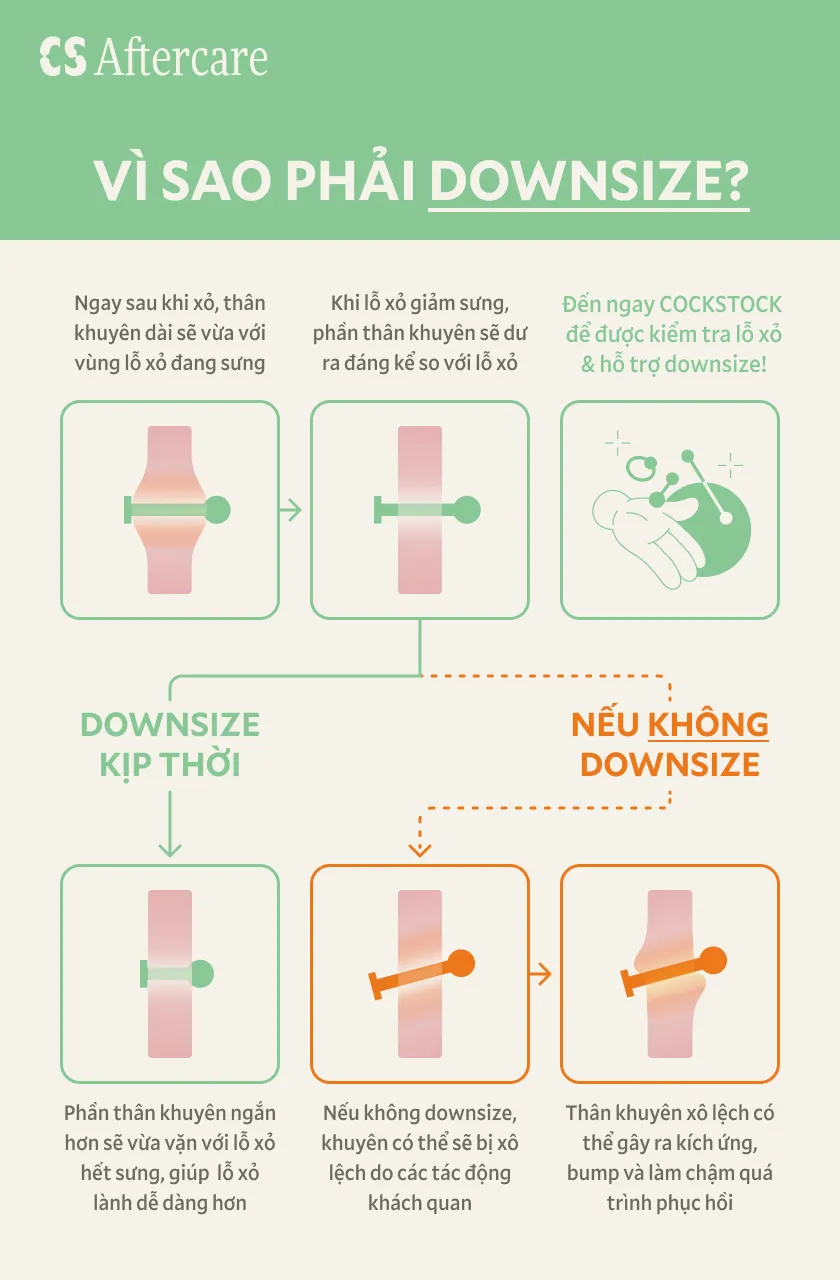 CS Aftercare

VÌ SAO PHẢI DOWNSIZE?

Ngay sau khi xỏ, thân khuyên dài sẽ vừa với vùng lỗ xỏ đang sưng

Khi lỗ xỏ giảm sưng, phần thân khuyên sẽ dư ra đáng kể so với lỗ xỏ

Đến ngay COCKSTOCK để được kiểm tra lỗ xỏ & hỗ trợ downsize!

DOWNSIZE KỊP THỜI

NẾU KHÔNG DOWNSIZE

Phần thân khuyên ngắn hơn sẽ vừa vặn với lỗ xỏ hết sưng, giúp lỗ xỏ lành dễ dàng hơn

Nếu không downsize, khuyên có thể sẽ bị xô lệch do các tác động khách quan

Thân khuyên xô lệch có thể gây ra kích ứng, bump và làm chậm quá trình phục hồi